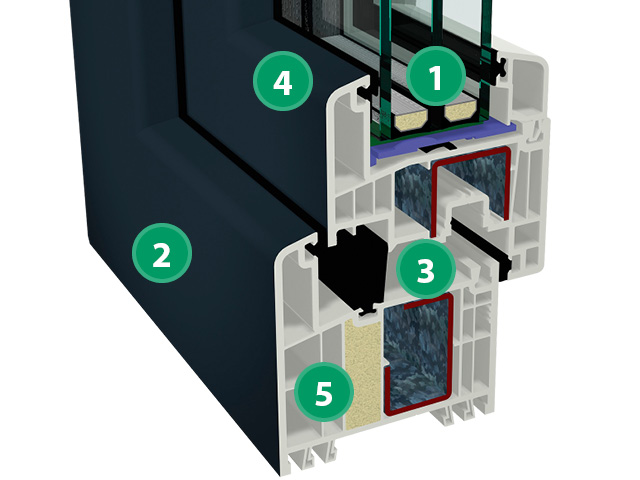 4
1
2
3
5